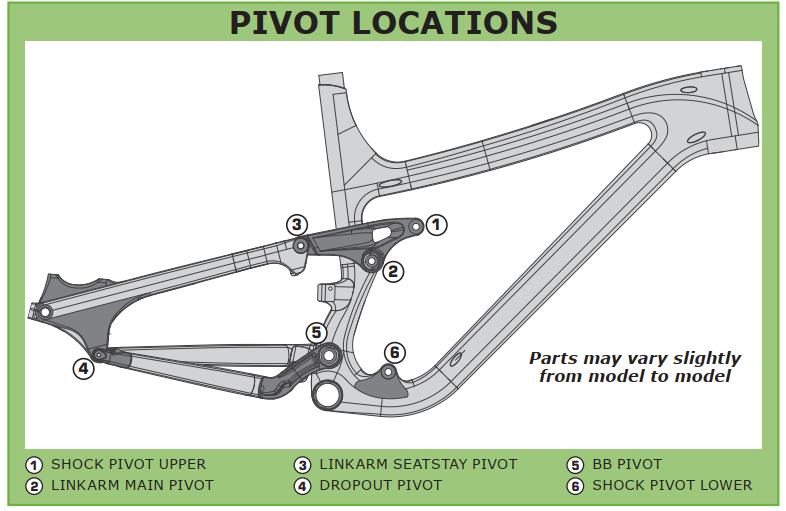 PIVOT LOCATIONS

3
1
2
5
6
4

Parts may vary slightly from model to model

1 SHOCK PIVOT UPPER
2 LINKARM MAIN PIVOT
3 LINKARM SEATSTAY PIVOT
4 DROPOUT PIVOT
5 BB PIVOT
6 SHOCK PIVOT LOWER